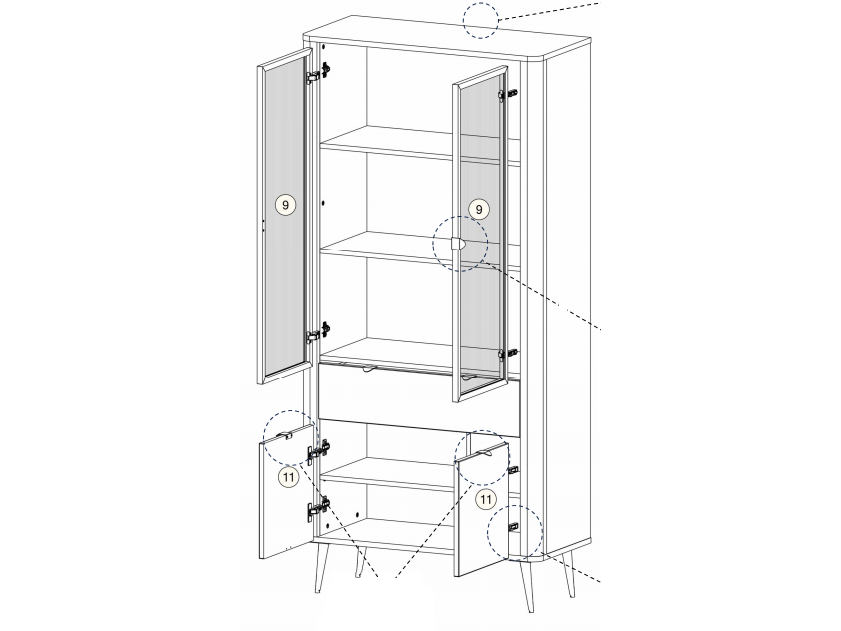 9
9
11
11