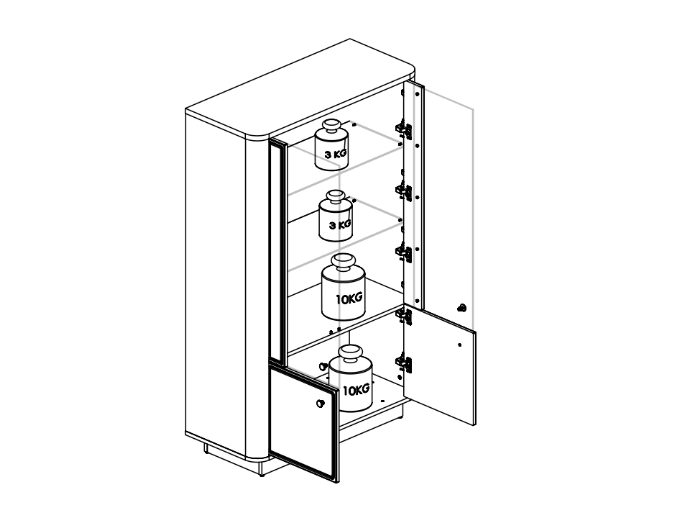 3 KG
3 KG
10KG
10KG