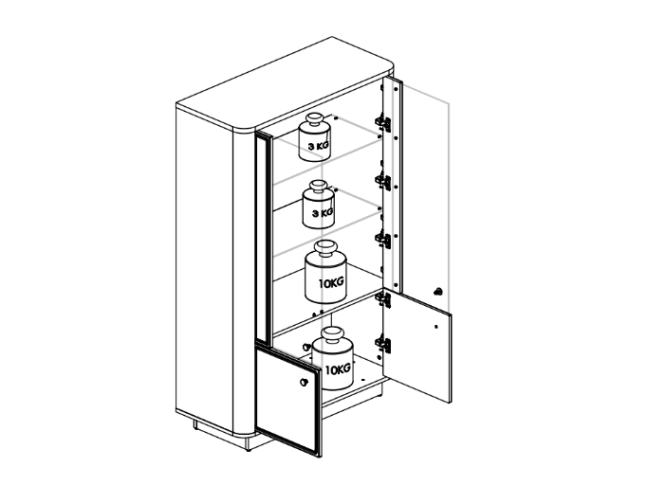 3 KG

3 KG

10KG

10KG