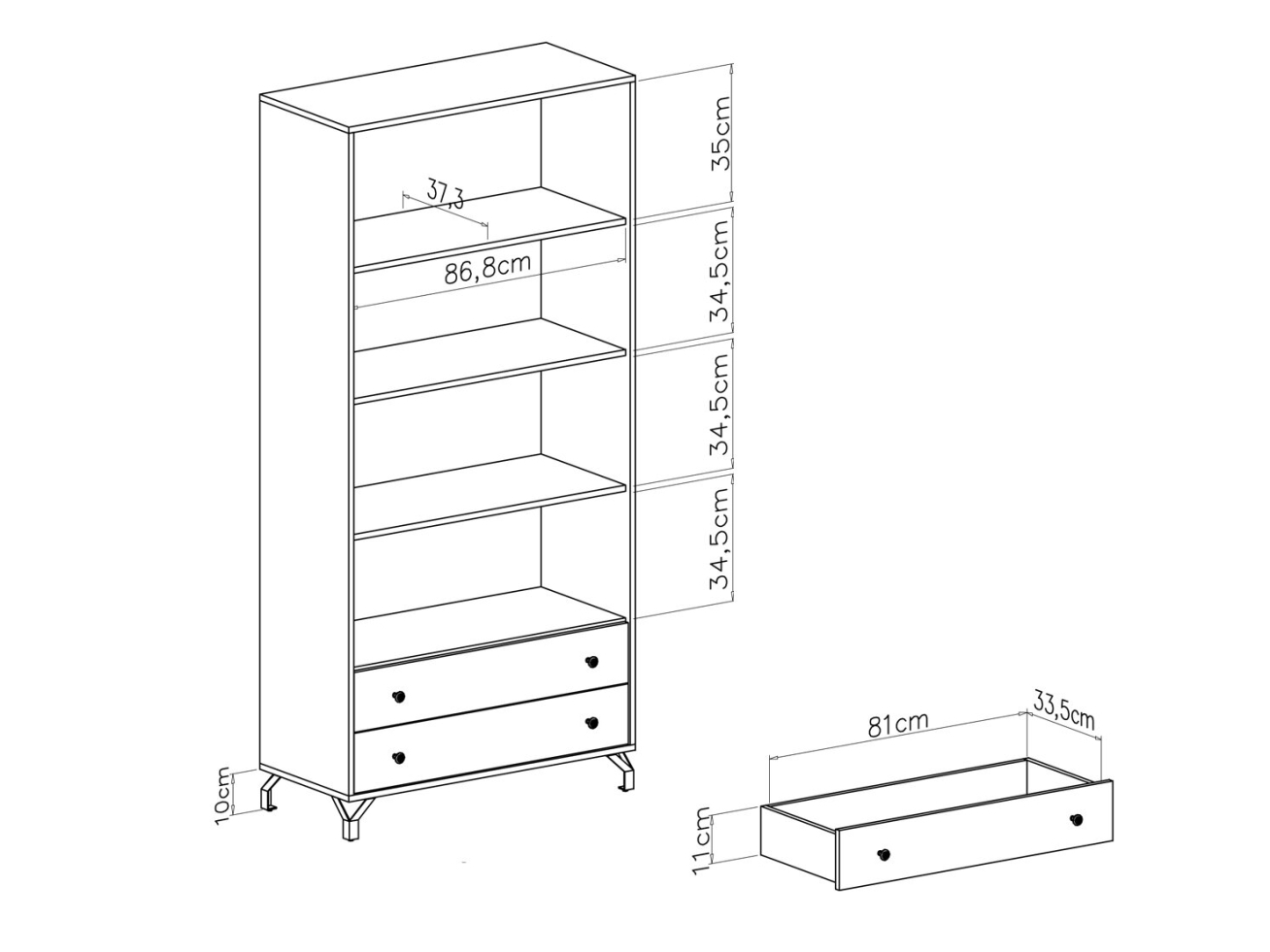 35cm
37,3
86,8cm
34,5cm
34,5cm
34,5cm
10cm
81cm
33,5cm
11cm