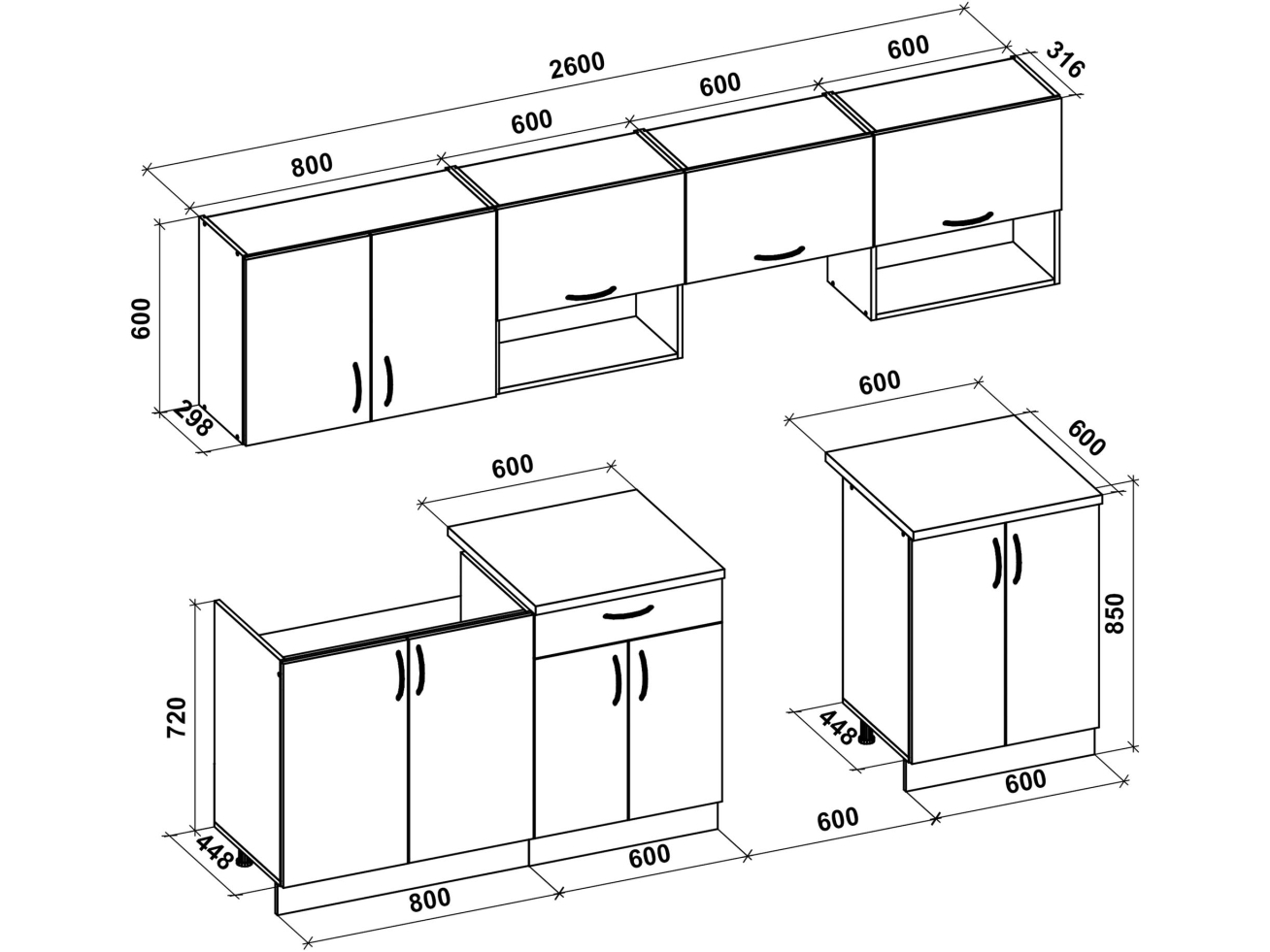 2600
800
600
600
600
316
600
298
600
600
600
850
448
600
720
448
800
600
600