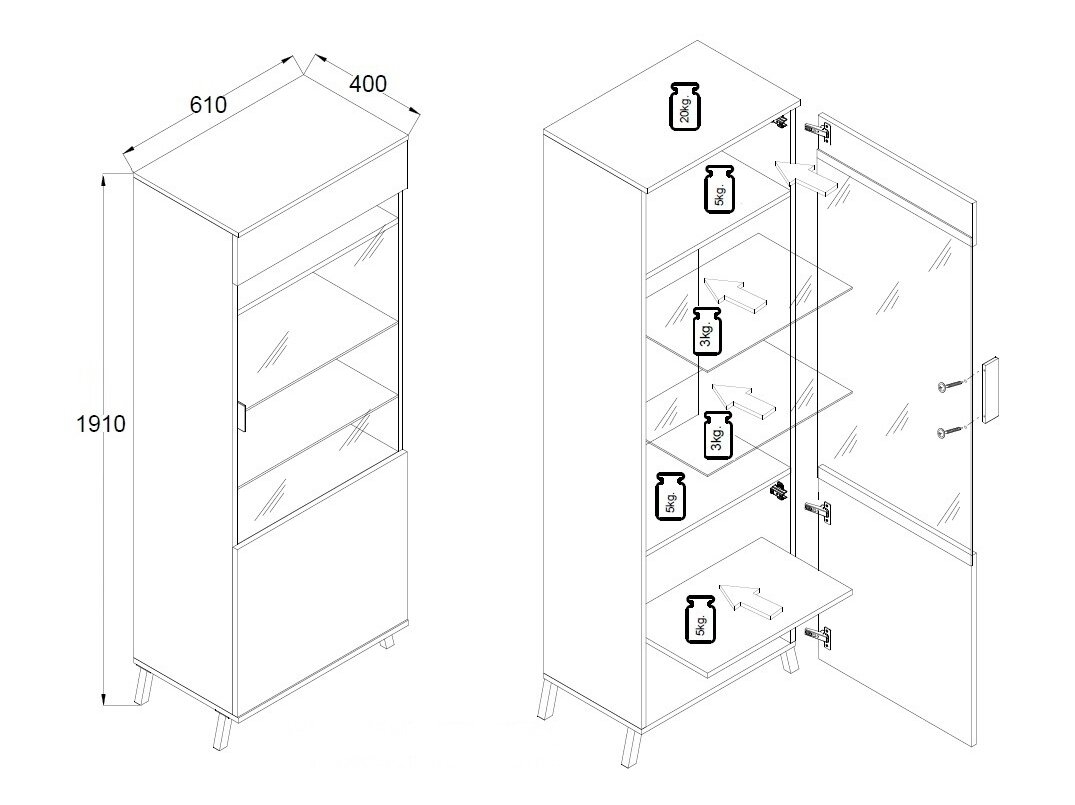 610
400
1910
20kg.
5kg.
3kg.
3kg.
5kg.
5kg.