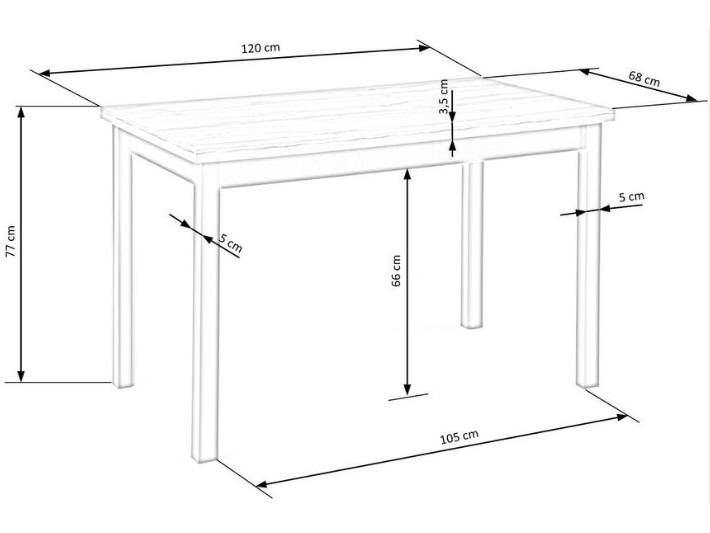 120 cm
68 cm
3,5 cm
77 cm
5 cm
5 cm
66 cm
105 cm