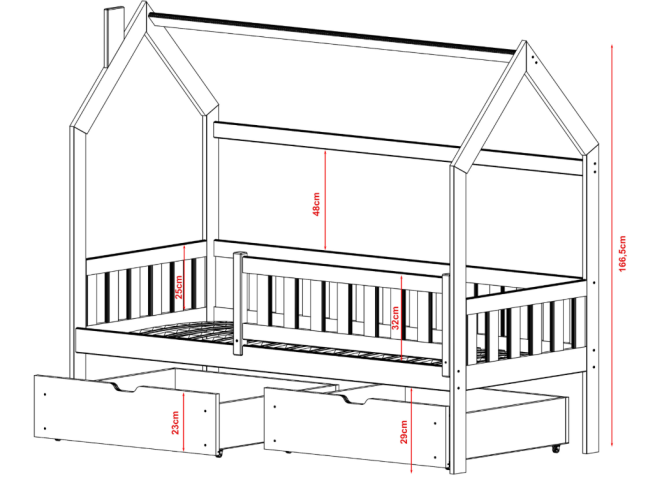 48cm

166,5cm

25cm

32cm

23cm

29cm