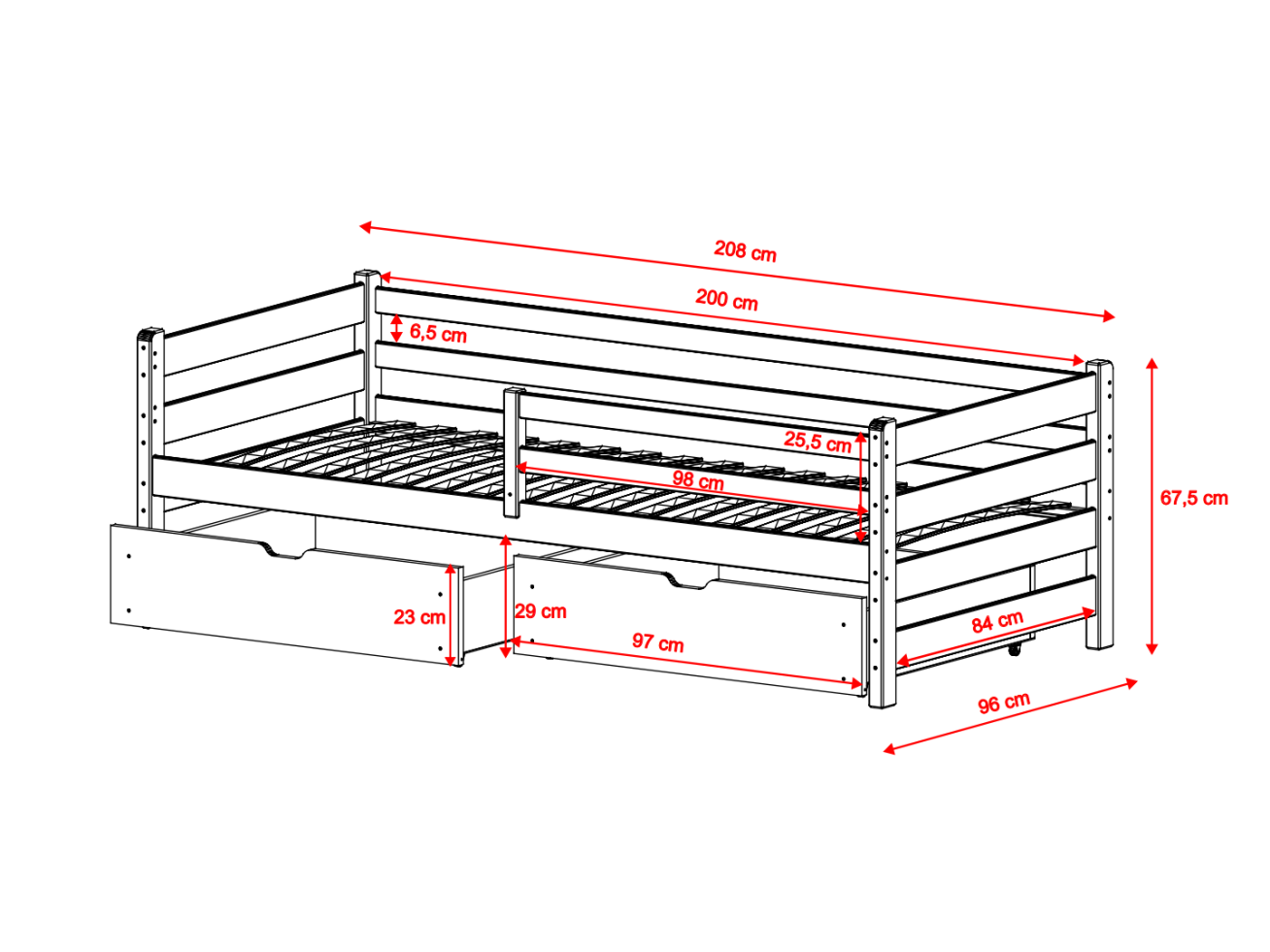 208 cm
200 cm
6,5 cm
25,5 cm
98 cm
67,5 cm
23 cm
29 cm
97 cm
84 cm
96 cm