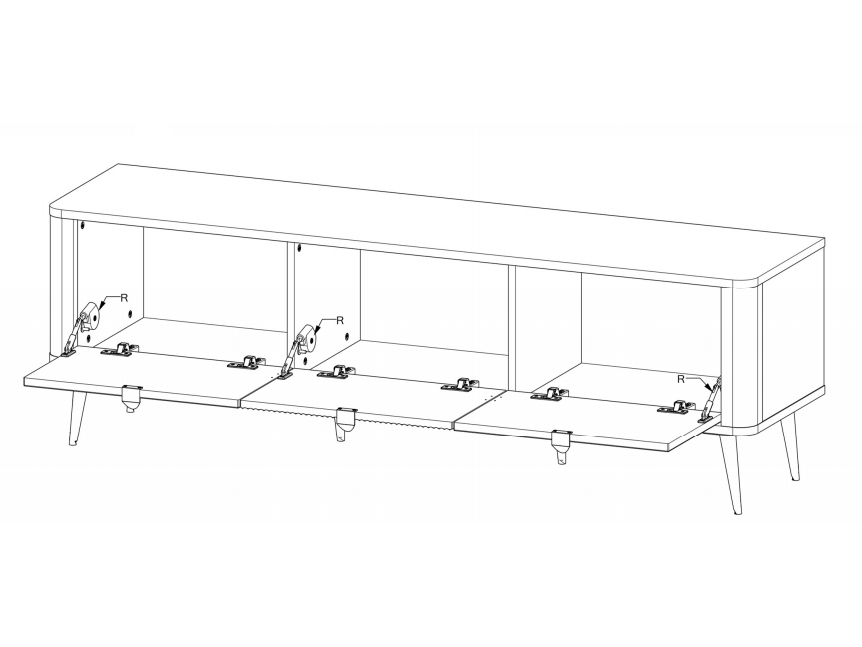 R
R
R