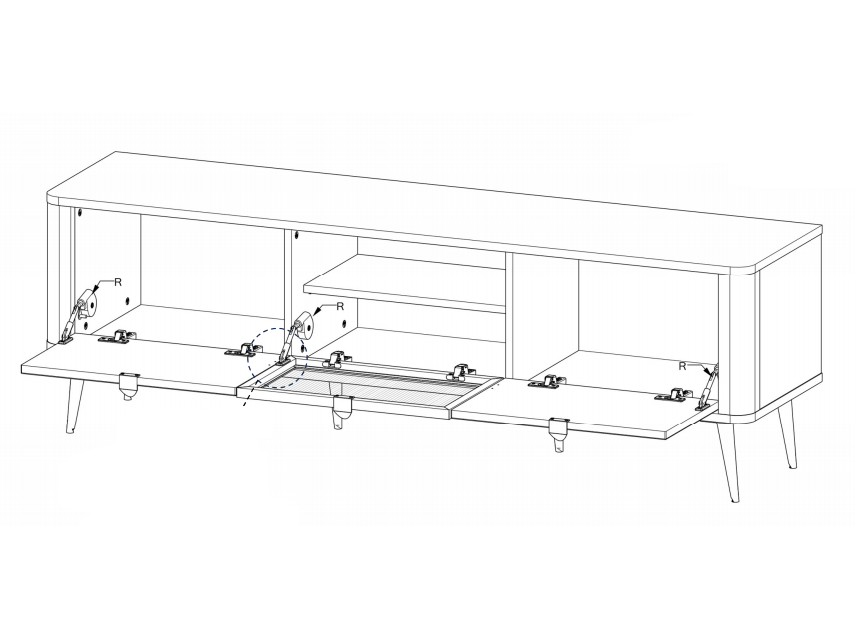 R
R
R