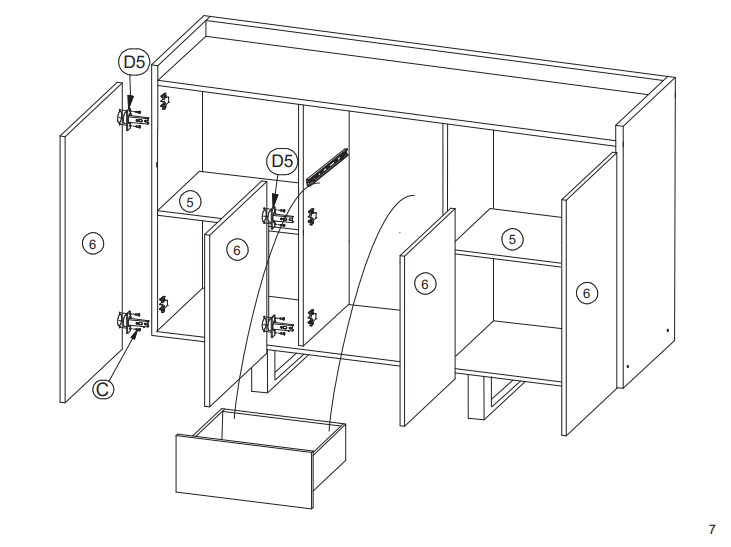 D5
D5
5
6
6
6
5
6
C
7