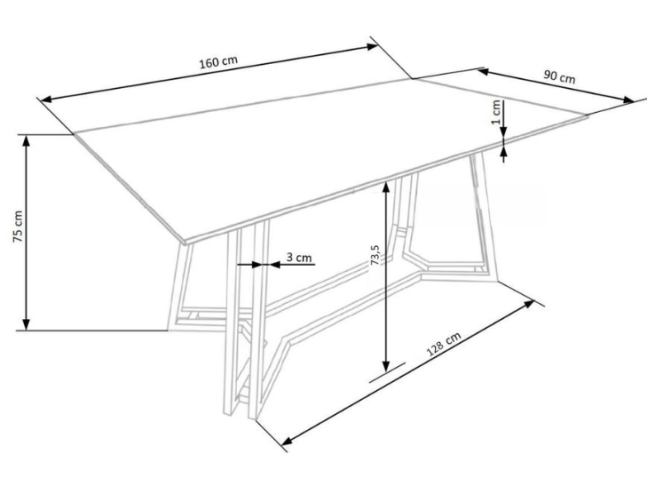 160 cm
90 cm
1 cm
75 cm
3 cm
73,5
128 cm