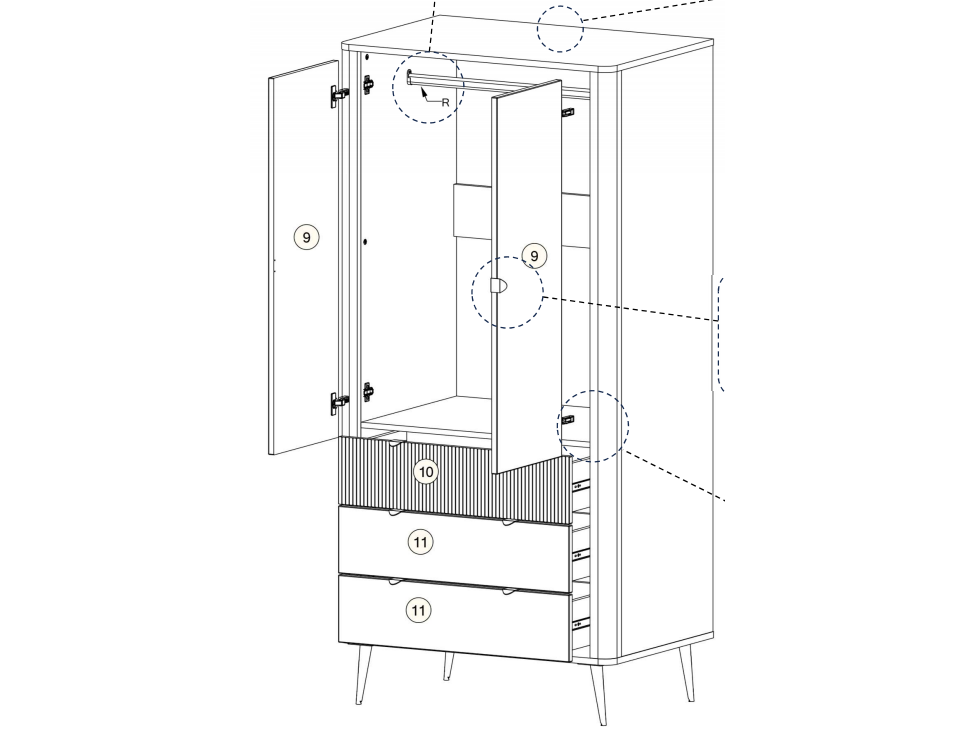 R
9
9
10
11
11