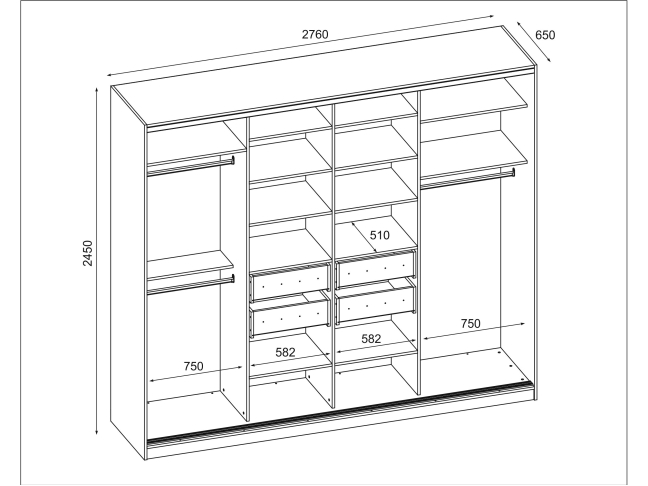 2760
650
2450
510
750
582
582
750