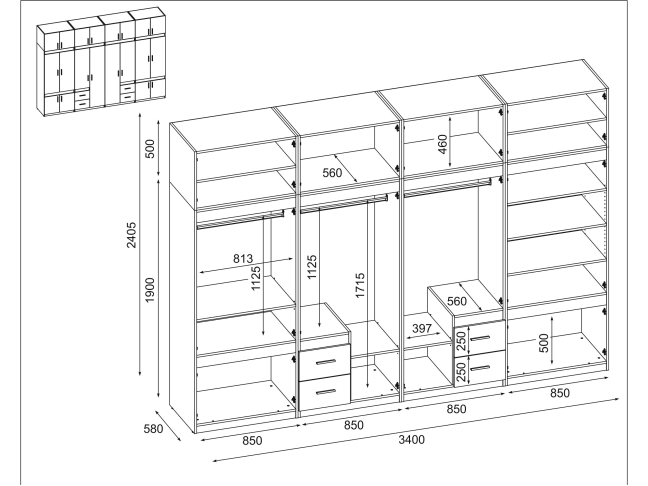 500
2405
1900
560
460
813
1125
1125
1715
560
397
250
250
500
580
850
850
850
850
3400