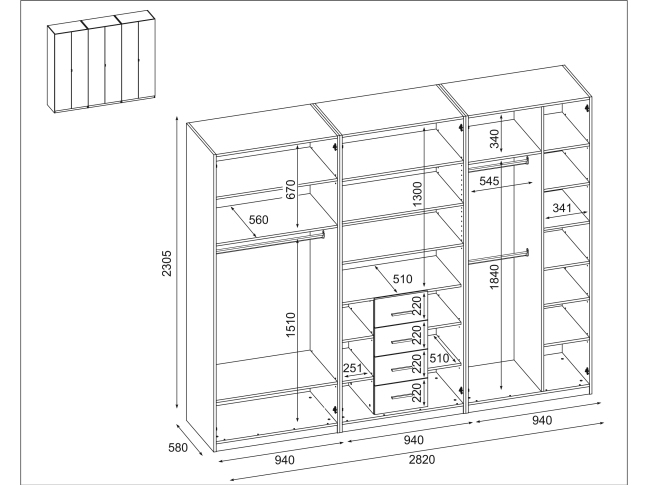 2305
670
560
1510
1300
510
220
220
220
220
251
510
340
545
341
1840
580
940
940
940
2820