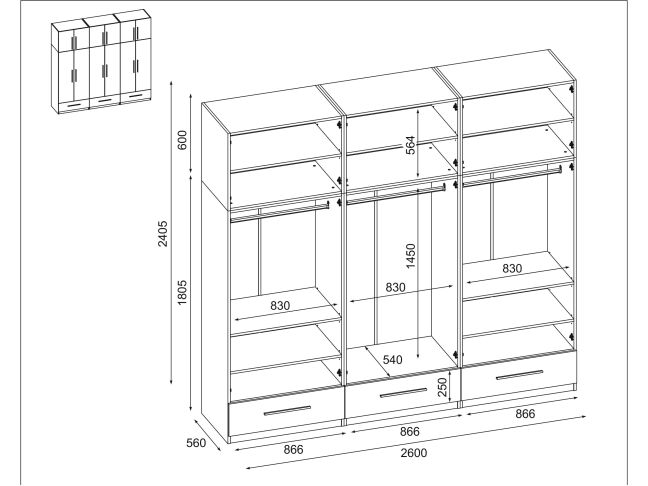 600
2405
1805
564
1450
830
830
830
540
250
560
866
866
866
2600