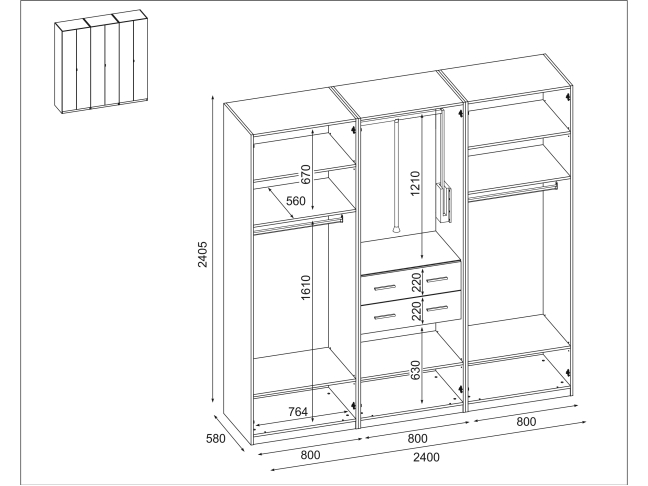 2405
670
560
1610
764
1210
220
220
630
580
800
800
800
2400