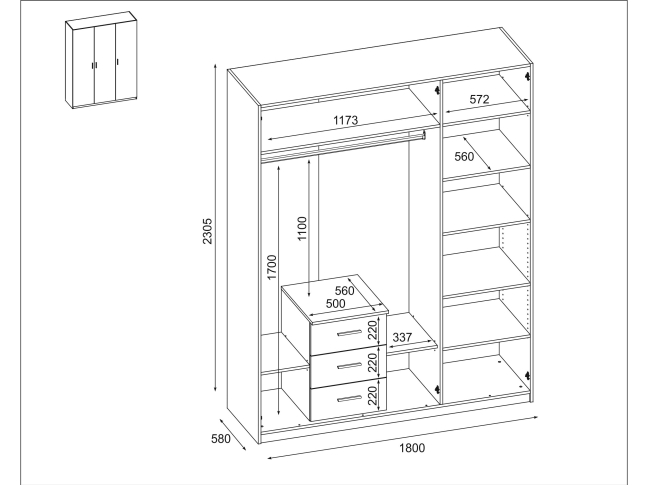 572
1173
560
2305
1100
1700
560
500
220
337
220
220
580
1800