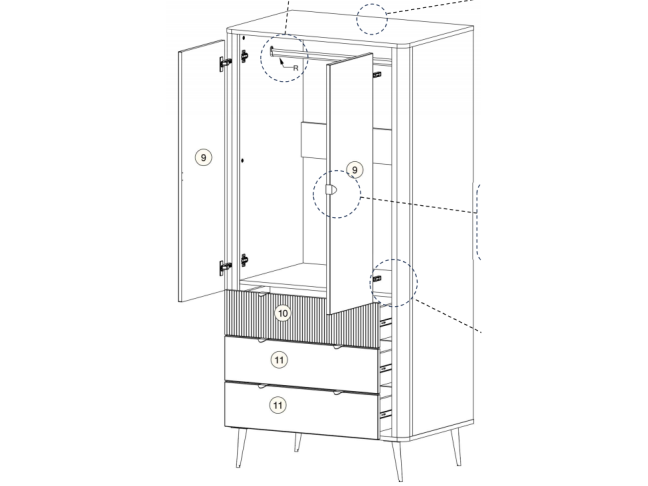 R
9
9
10
11
11