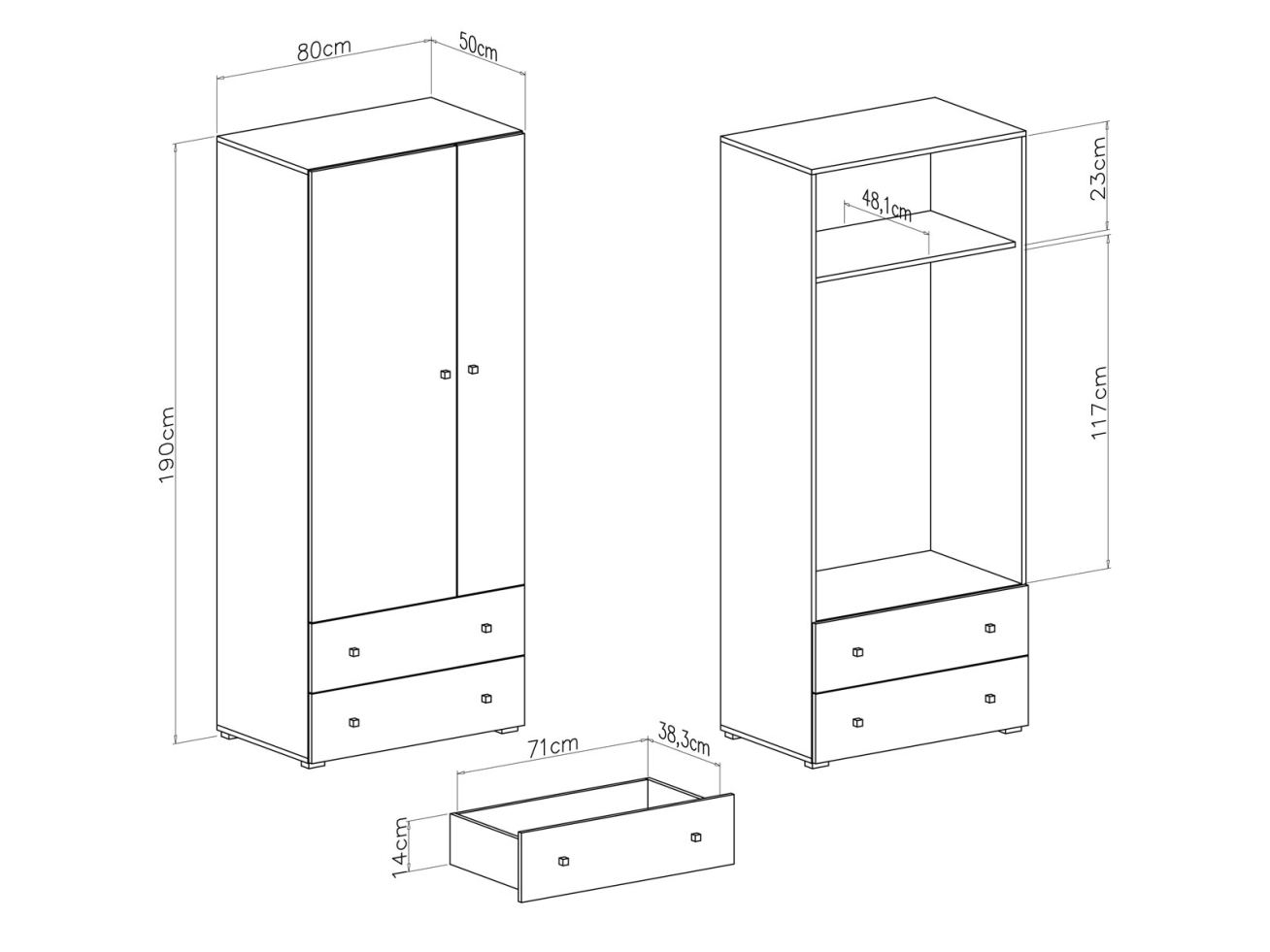 80cm
50cm
190cm
48,1cm
23cm
117cm
71cm
38,3cm
14cm