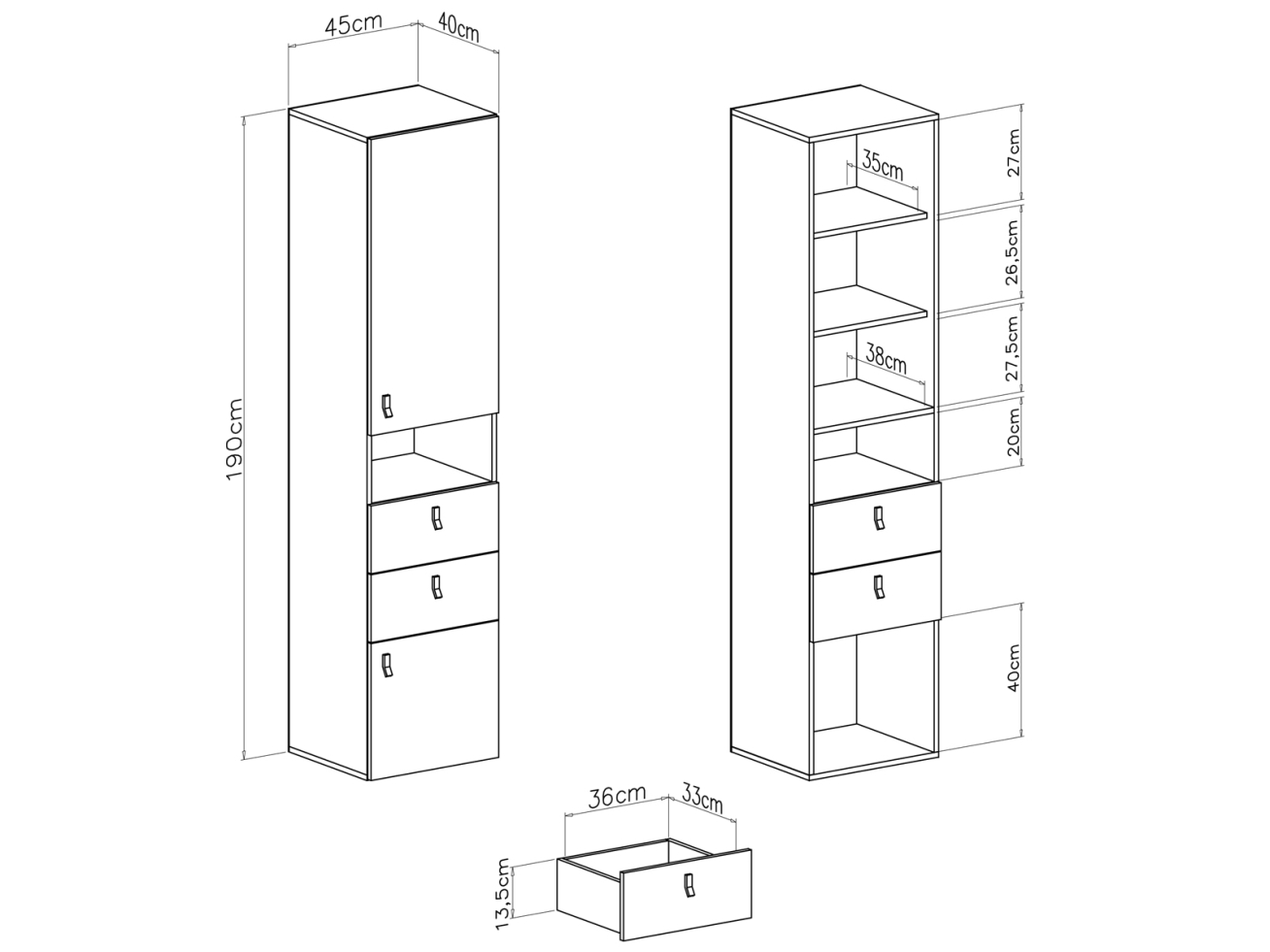 45cm
40cm
190cm
35cm
38cm
27cm
26,5cm
27,5cm
20cm
40cm
36cm
33cm
13,5cm