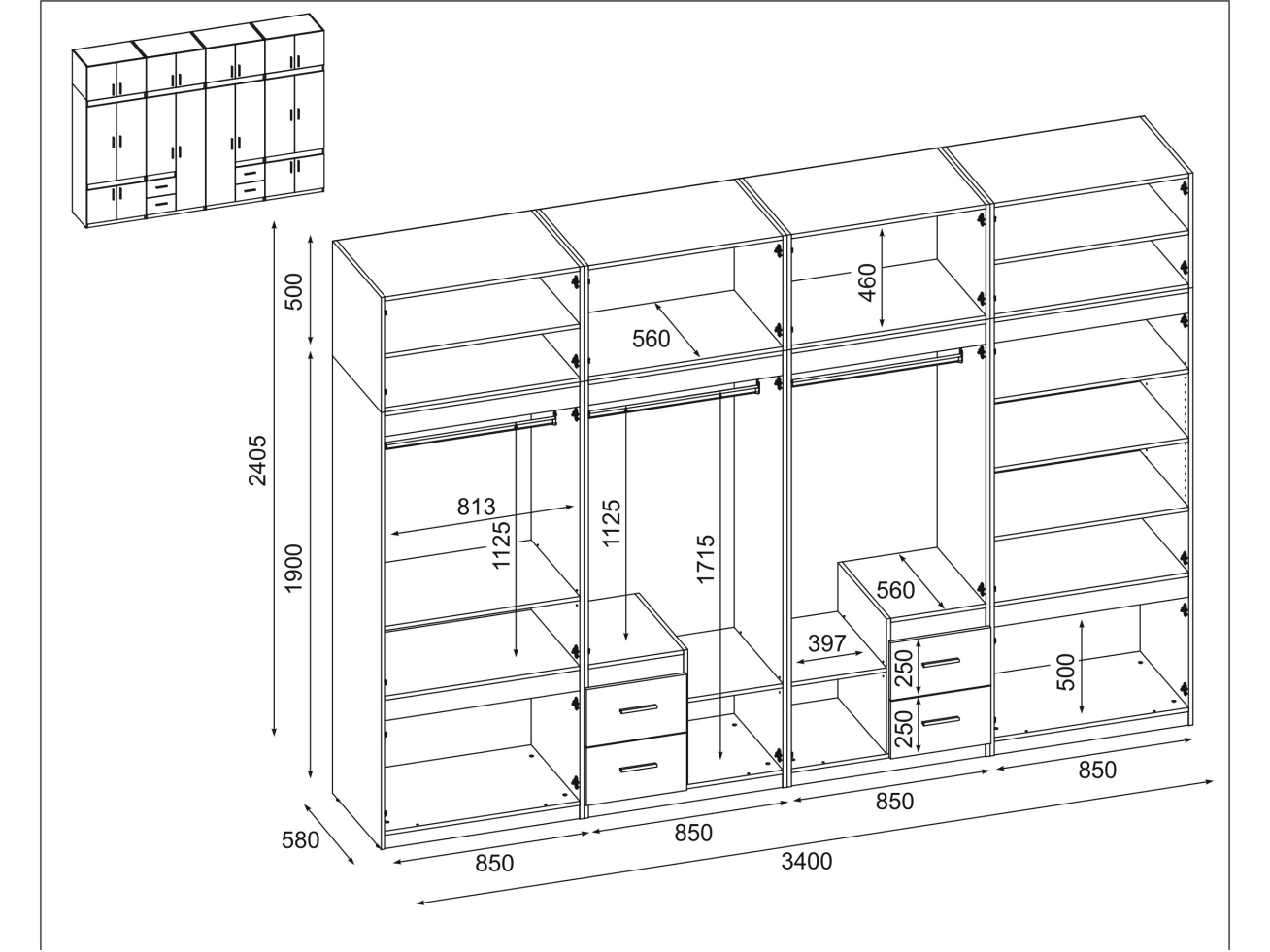 500
2405
1900
580
560
460
813
1125
1125
1715
560
397
250
250
500
850
850
850
850
3400