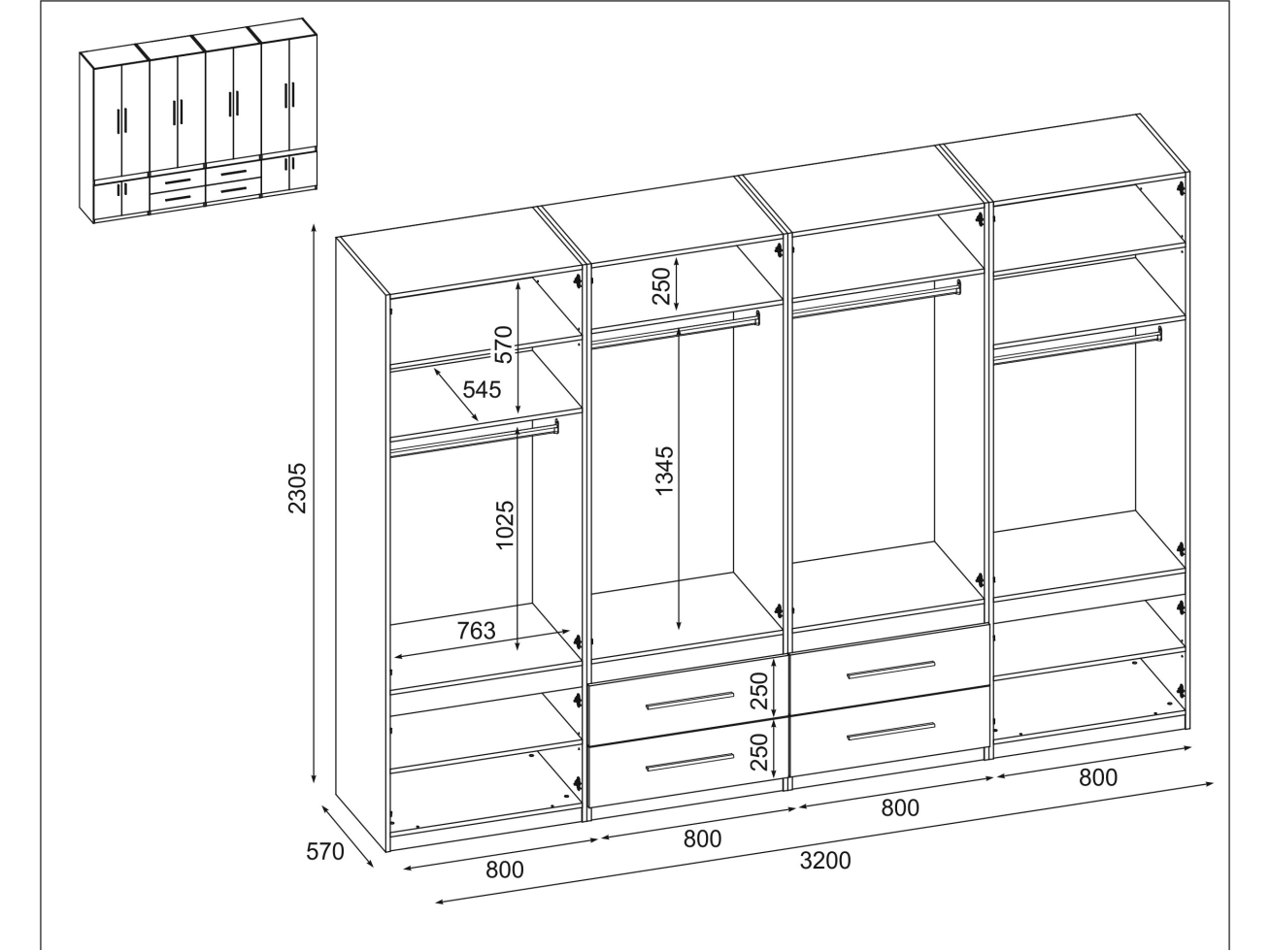 2305
570
545
1025
763
250
1345
250
250
570
800
800
800
800
3200