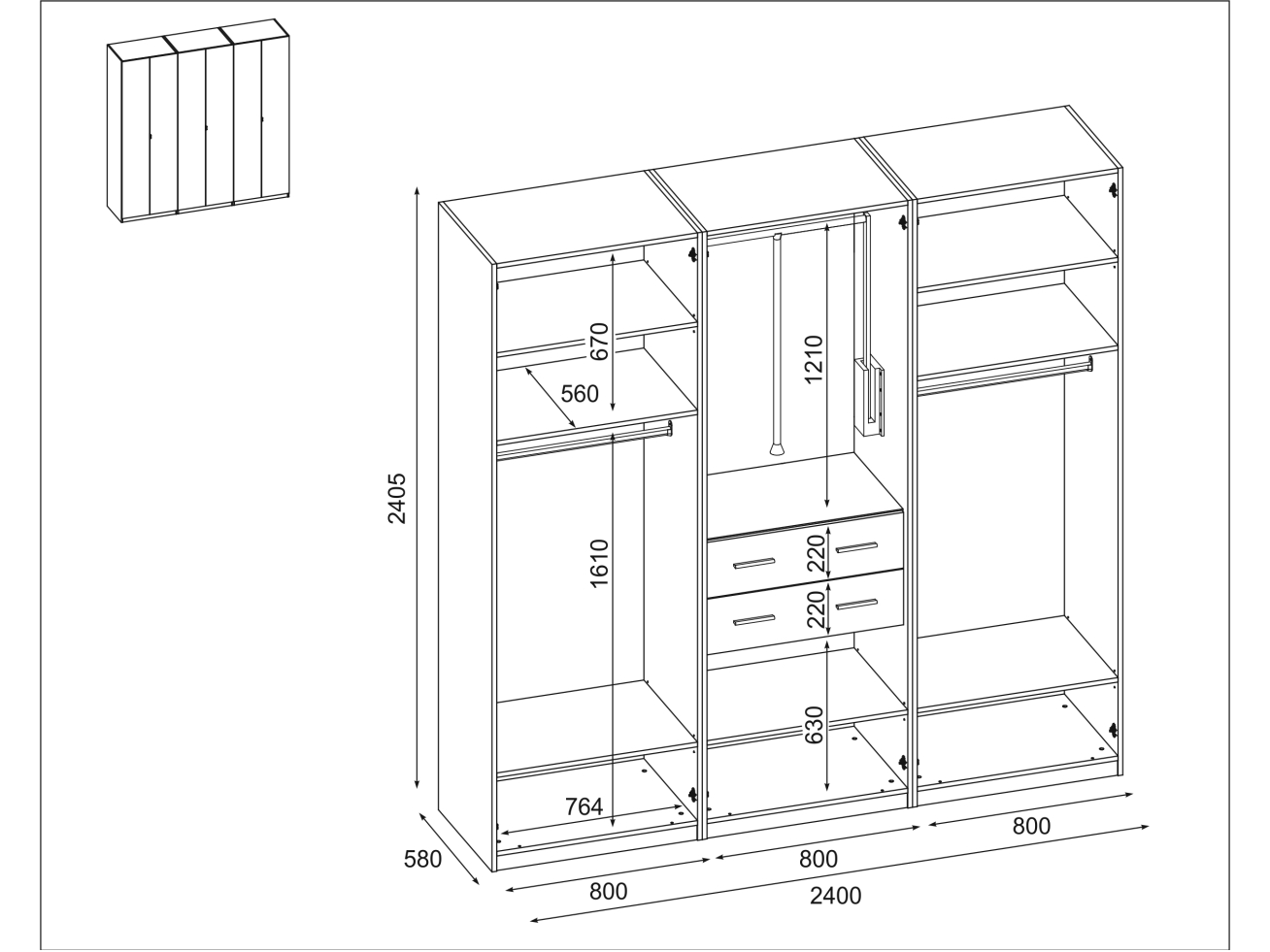 2405
670
560
1610
764
1210
220
220
630
580
800
800
800
2400