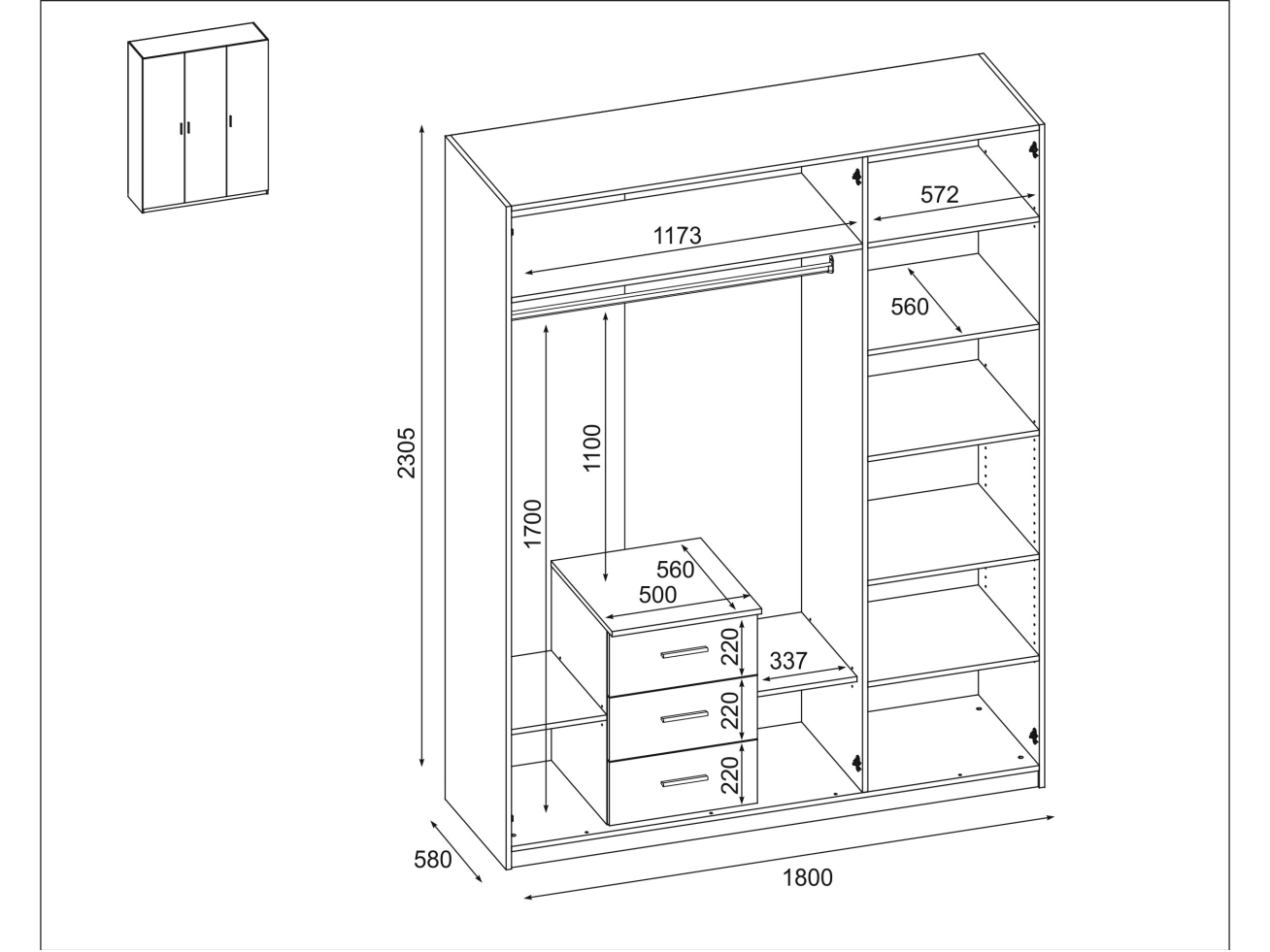 572
1173
560
2305
1100
1700
560
500
220
337
220
220
580
1800