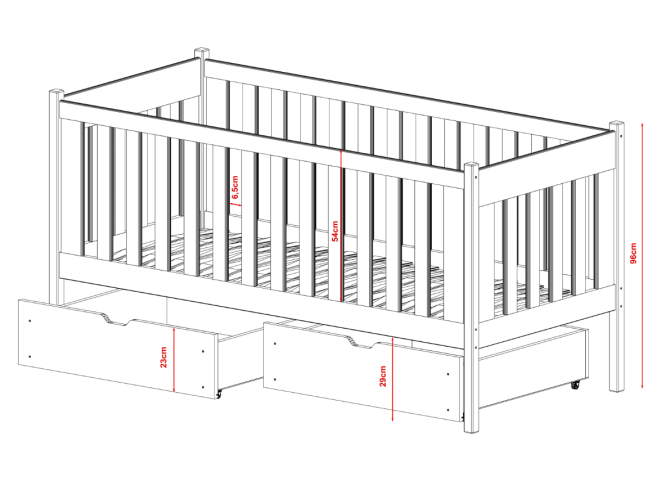 6,5cm
54cm
96cm
23cm
29cm