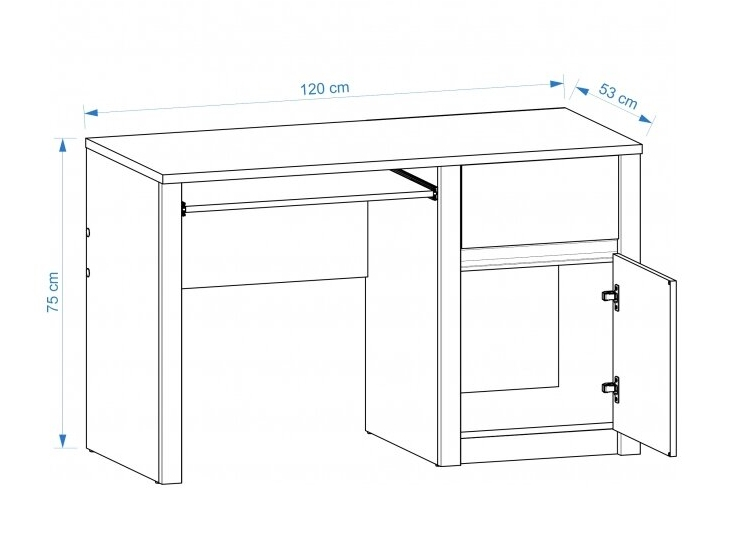 120 cm
53 cm
75 cm