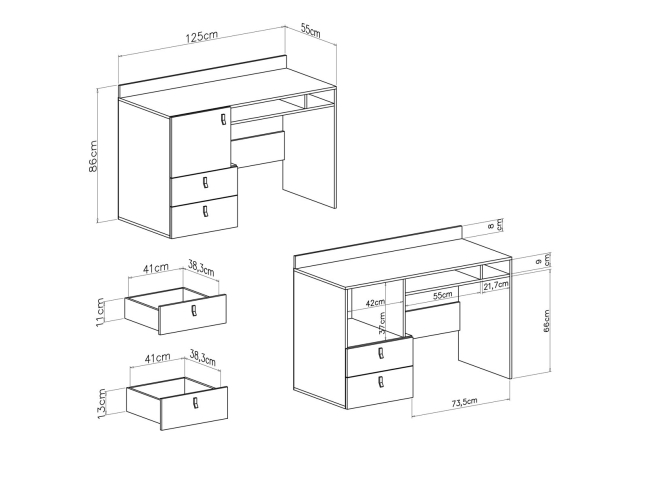 125cm
55cm
86cm
41cm
38,3cm
11cm
41cm
38,3cm
13cm
8 cm
9 cm
42cm
55cm
21,7cm
37cm
66cm
73,5cm