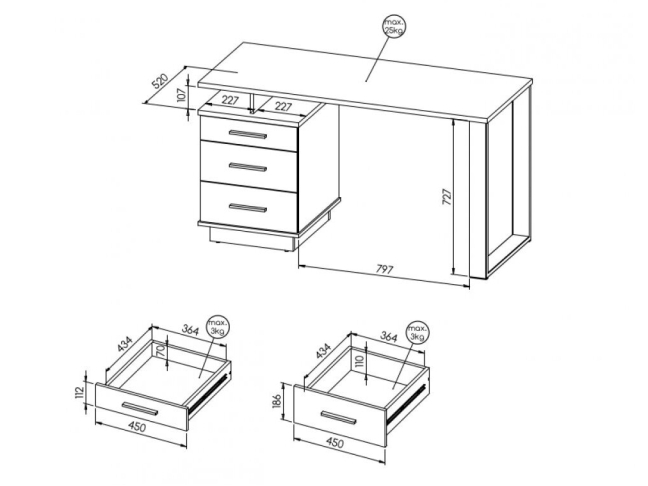 max. 25kg

520

107

227

227

727

797

434

364

max. 3kg

70

112

450

434

364

max. 3kg

110

186

450