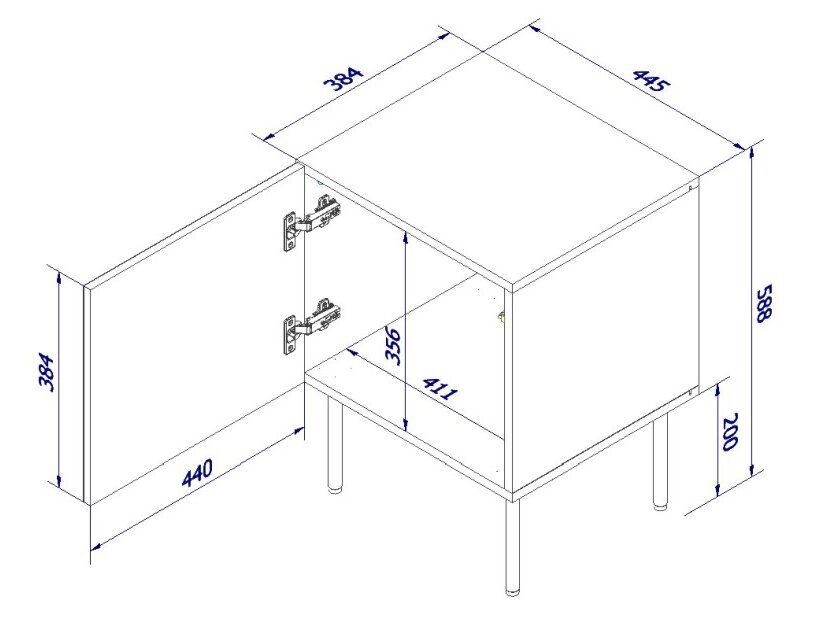 384
445
588
384
356
411
200
440