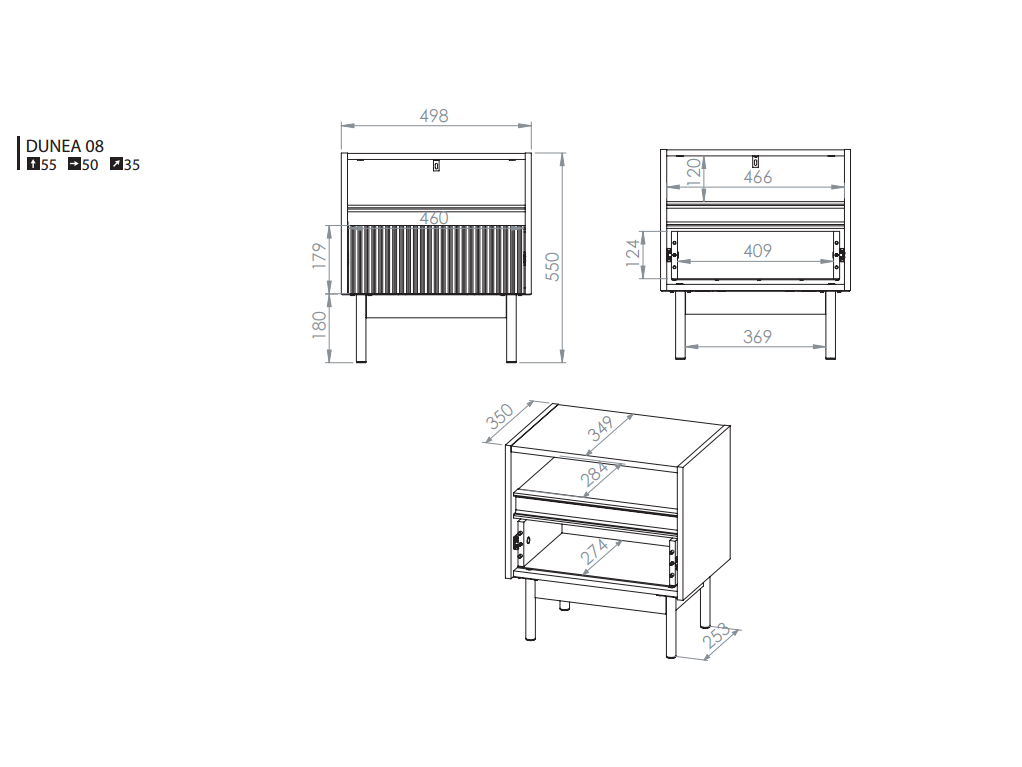 DUNEA 08
55 50 35

498
460
179
180
550

120
466
124
409
369

350
349
284
274
253