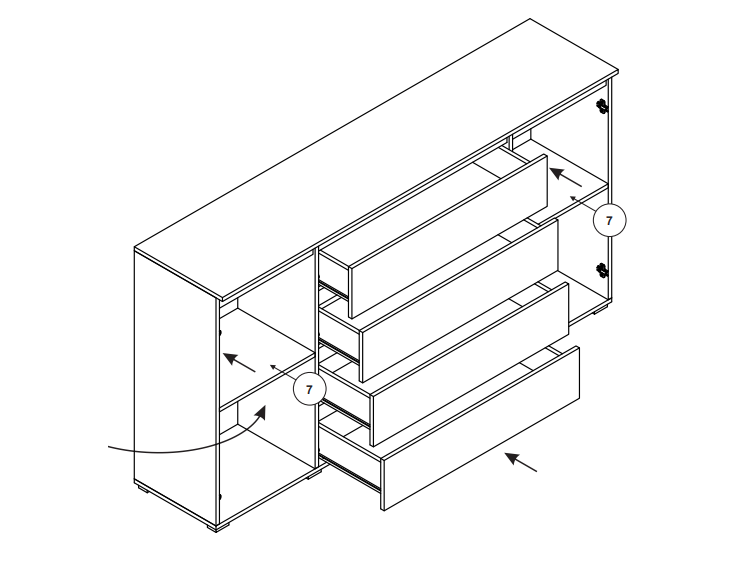 7

7