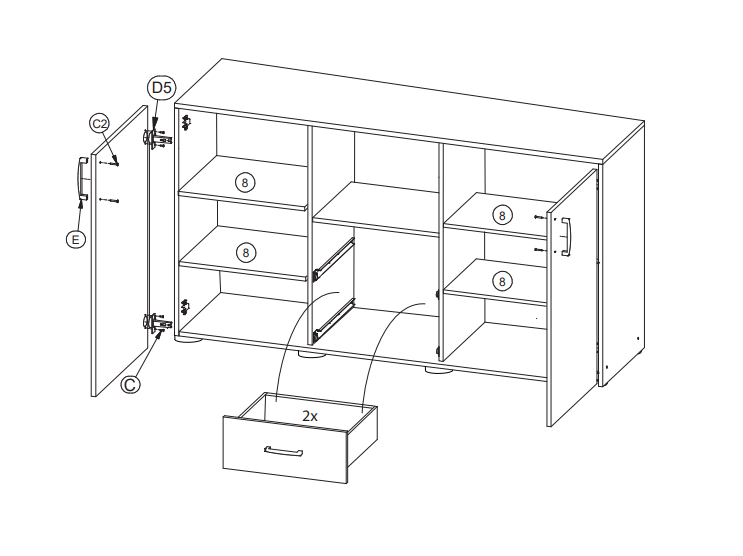 D5
C2
E
C
8
8
8
8
2x