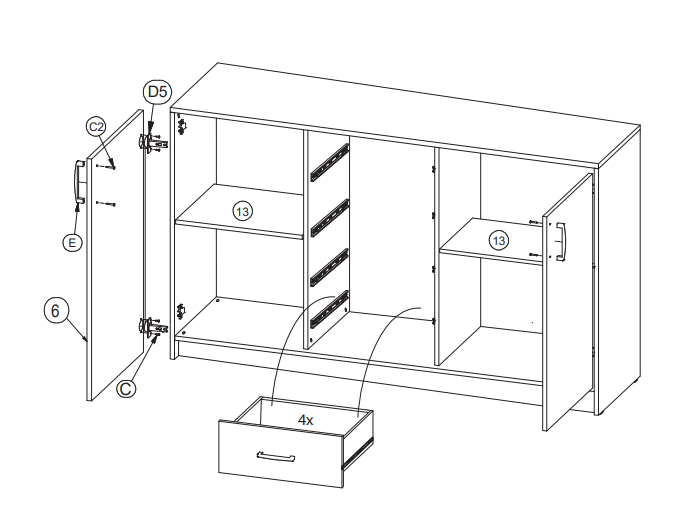 D5
C2
E
6
C
13
13
4x