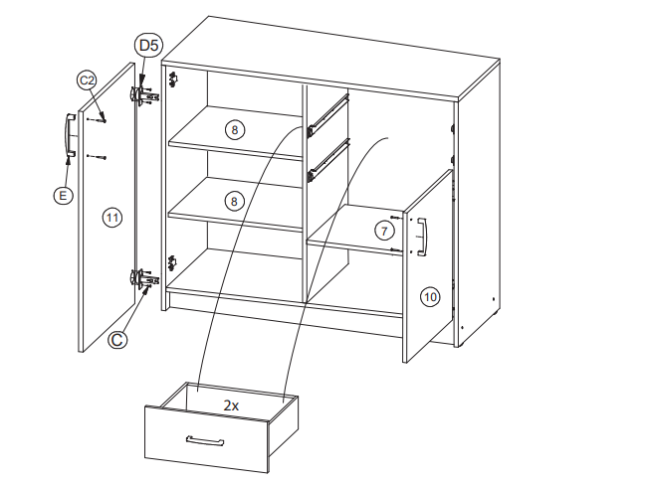 D5
C2
E
11
C
8
8
7
10
2x