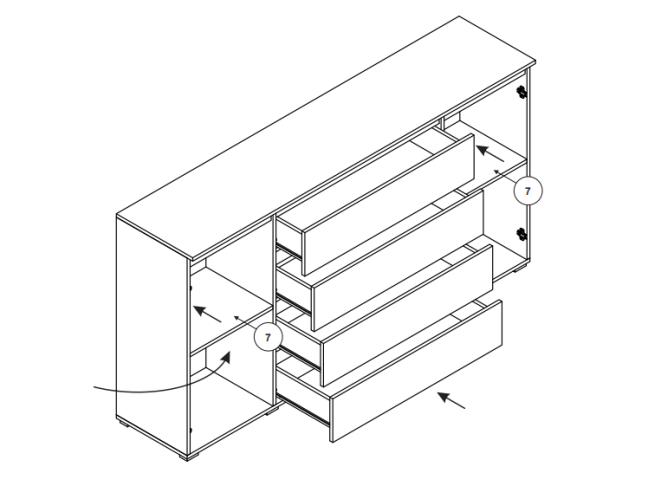 7

7