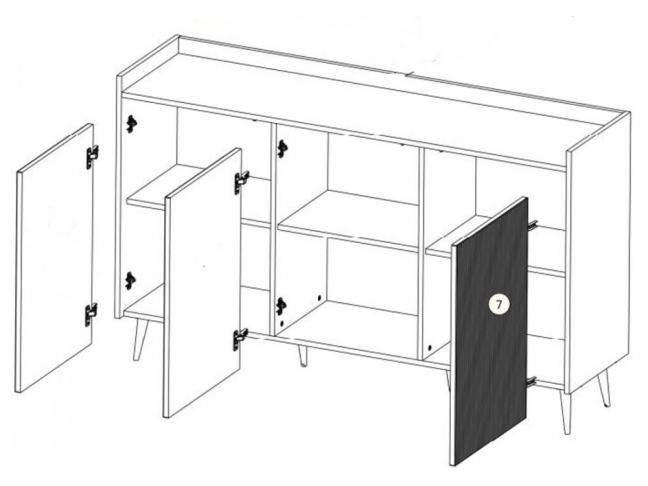 7