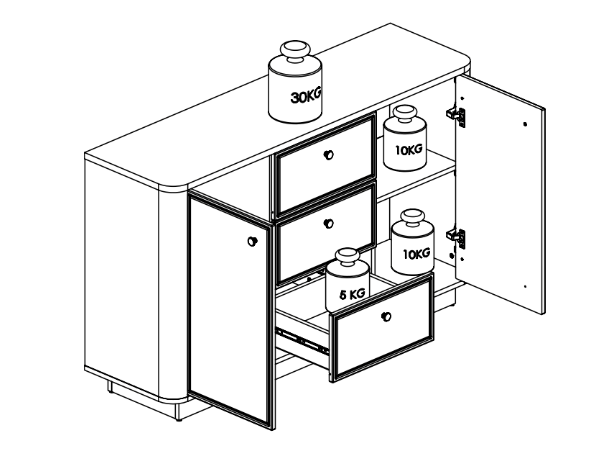 30KG

10KG

10KG

5 KG