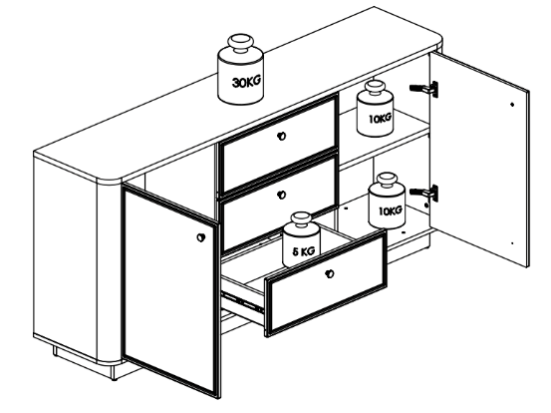 30KG

10KG

10KG

5 KG