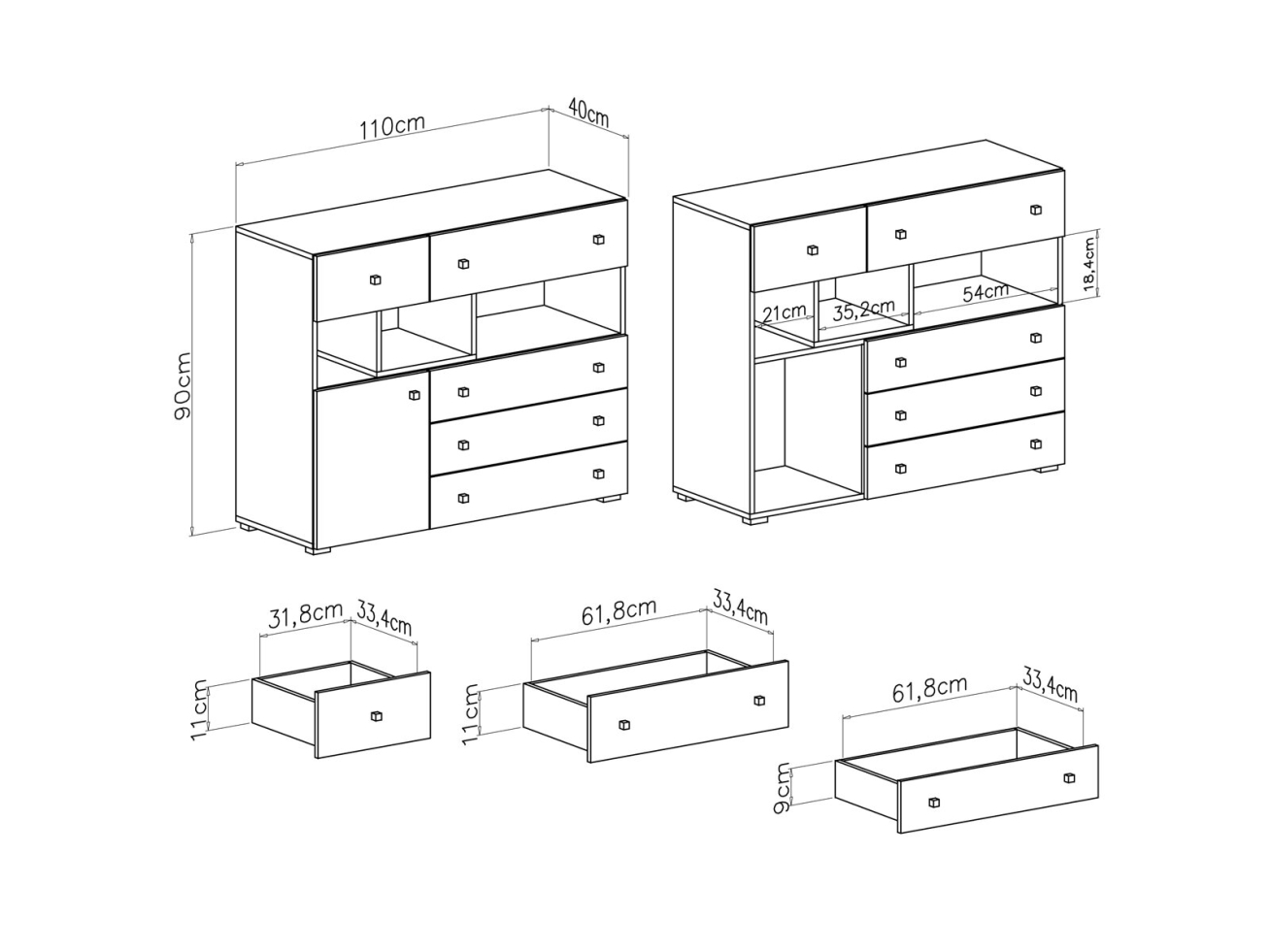 110cm
40cm
90cm
18,4cm
21cm
35,2cm
54cm
31,8cm
33,4cm
11cm
61,8cm
33,4cm
11cm
61,8cm
33,4cm
9cm