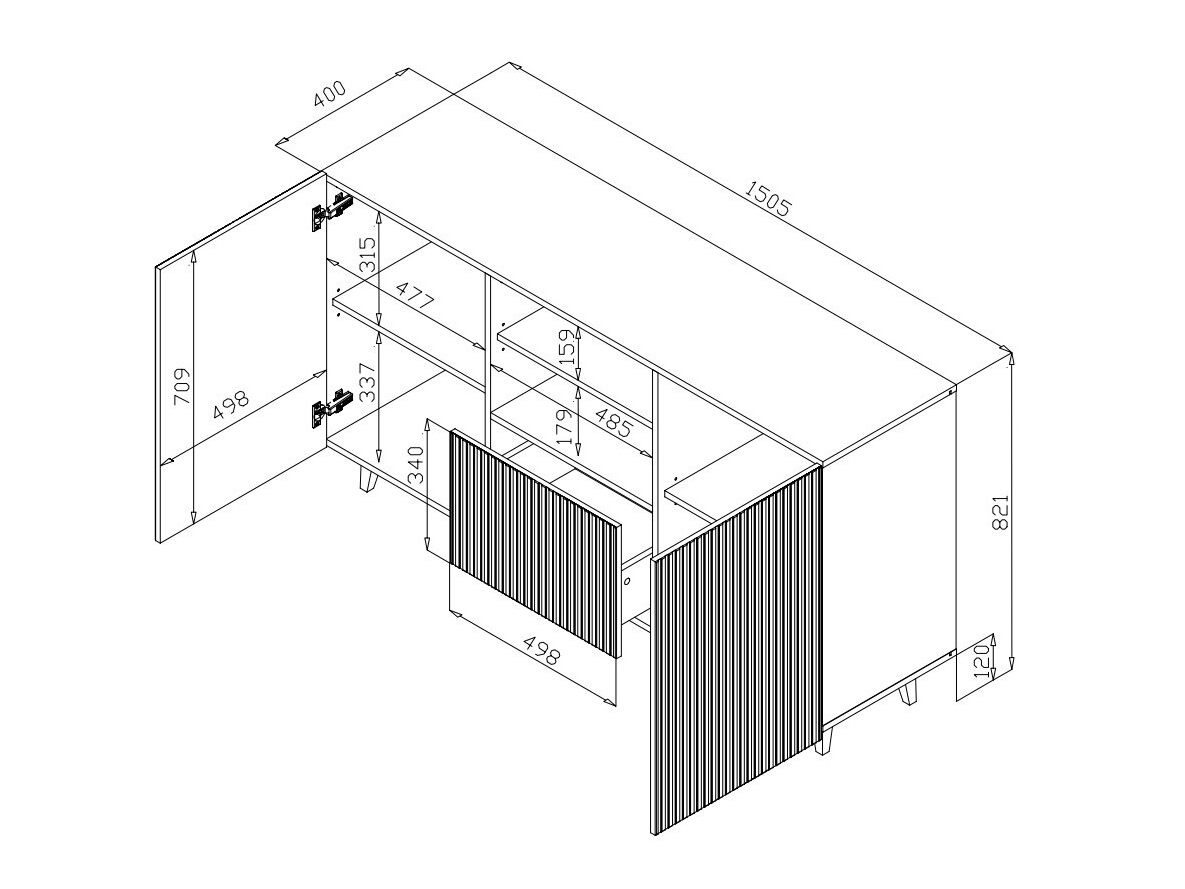 400
1505
315
477
709
498
337
159
179
485
340
498
821
120