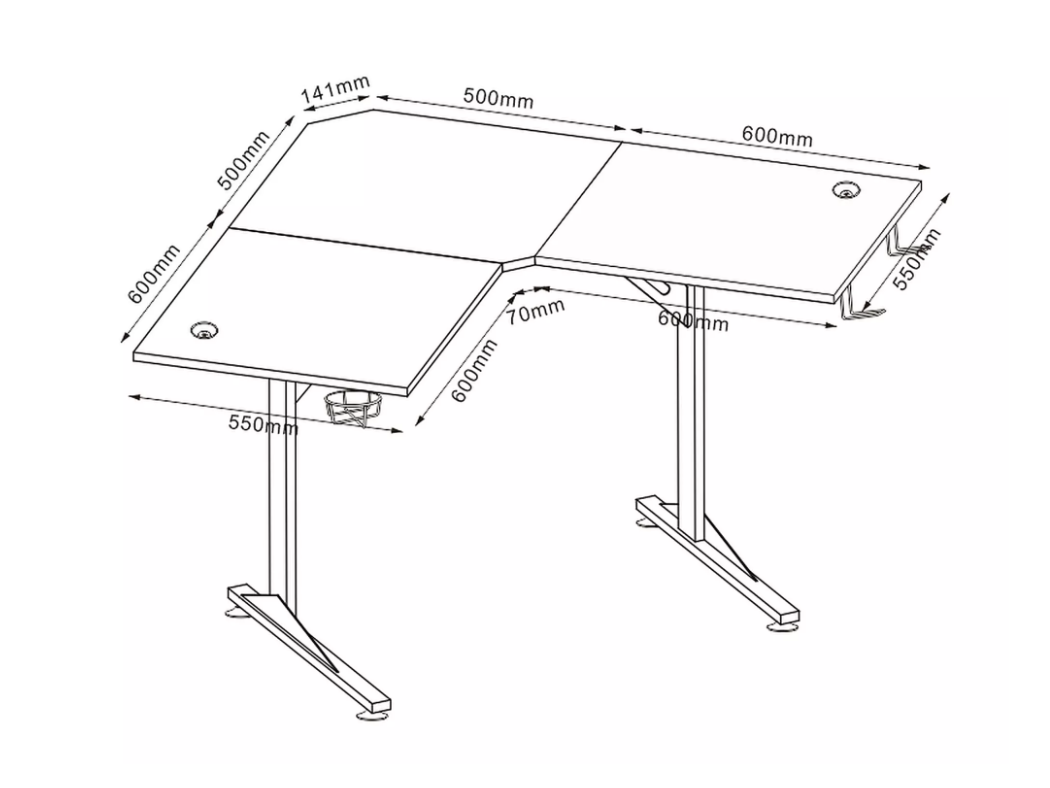 141mm
500mm
600mm
500mm
600mm
550mm
70mm
600mm
600mm
550mm