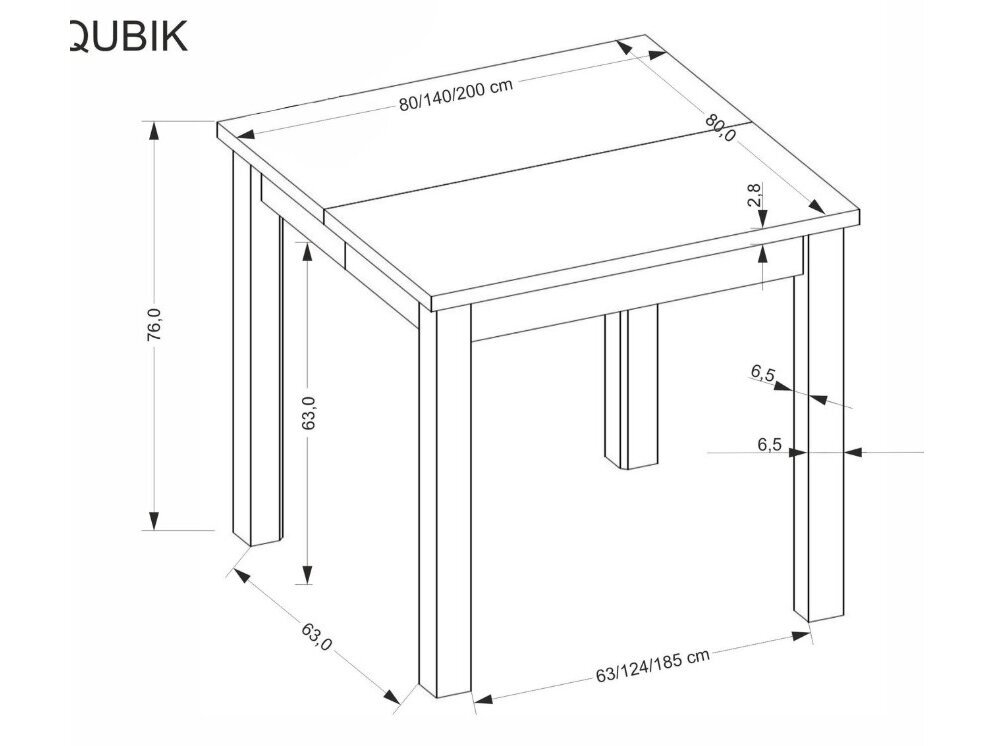 QUBIK

80/140/200 cm

80,0

2,8

76,0

63,0

6,5

6,5

63,0

63/124/185 cm