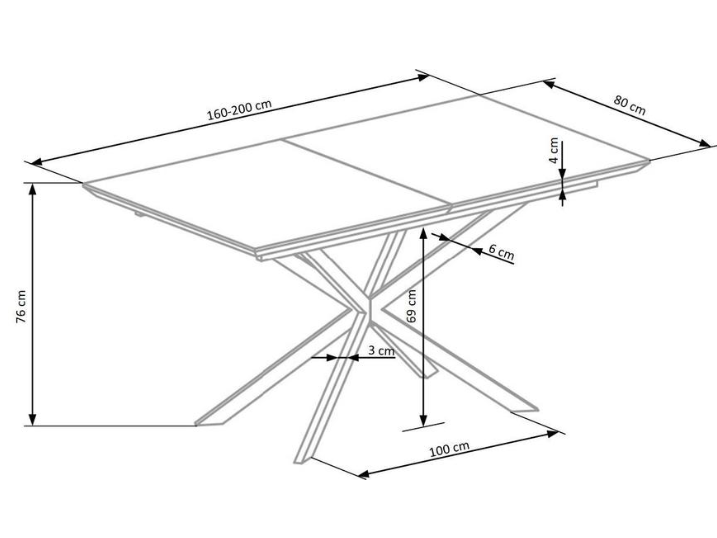 160-200 cm
80 cm
4 cm
76 cm
6 cm
69 cm
3 cm
100 cm