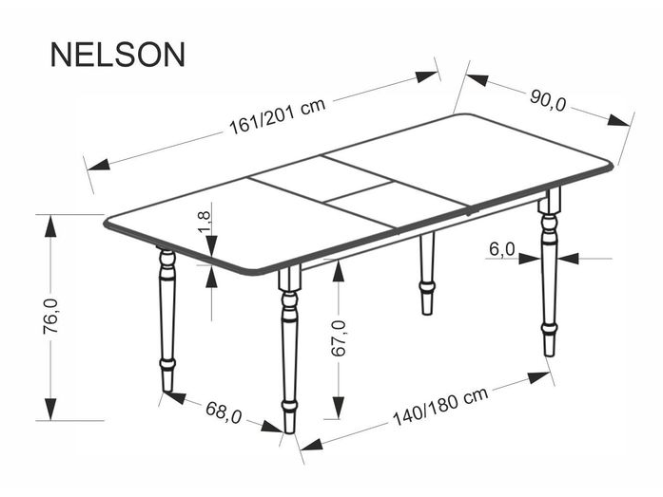 NELSON

161/201 cm

90,0

1,8

6,0

76,0

67,0

68,0

140/180 cm