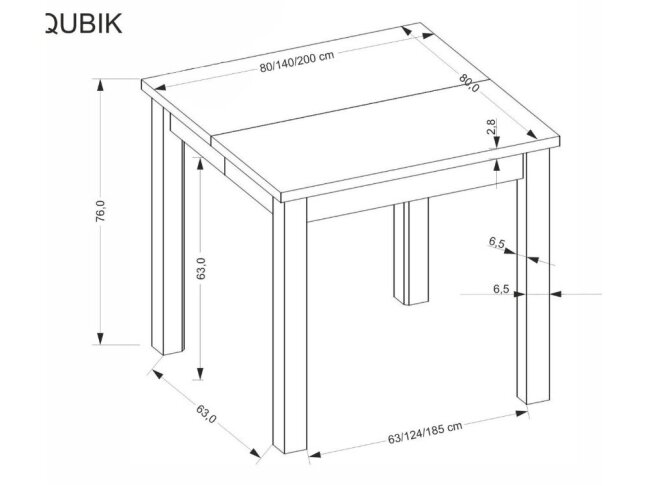 QUBIK

80/140/200 cm

80,0

2,8

76,0

63,0

6,5

6,5

63,0

63/124/185 cm