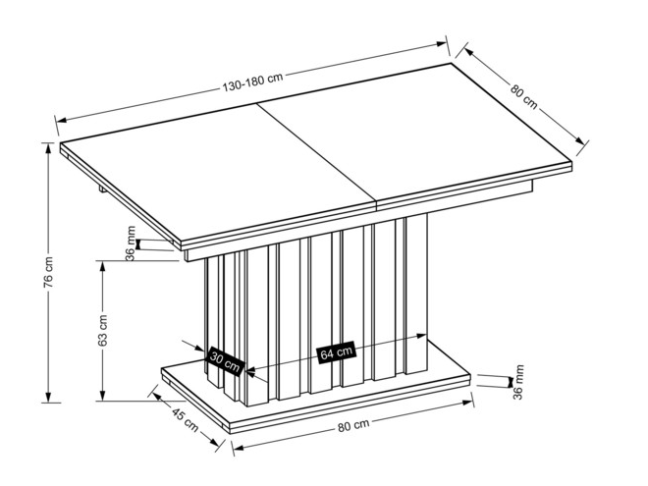 130-180 cm
80 cm
76 cm
36 mm
63 cm
30 cm
64 cm
36 mm
45 cm
80 cm