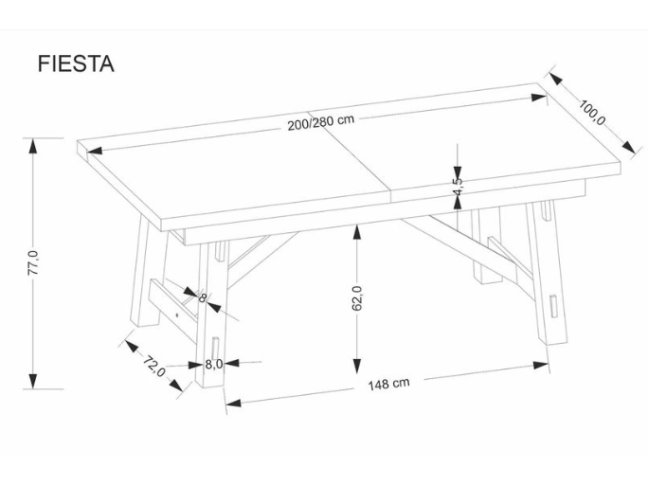 FIESTA

200/280 cm

100,0

4,5

77,0

62,0

8

72,0

8,0

148 cm